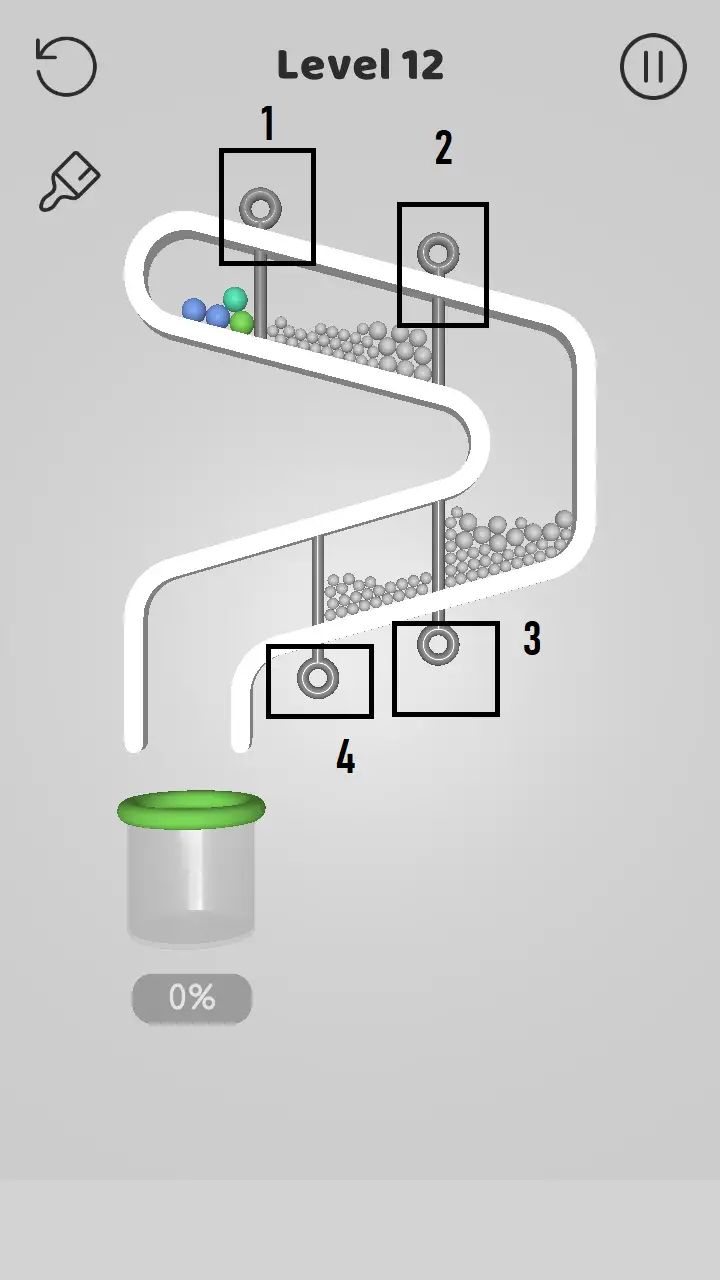 Level 12

1

2

3

4

0%